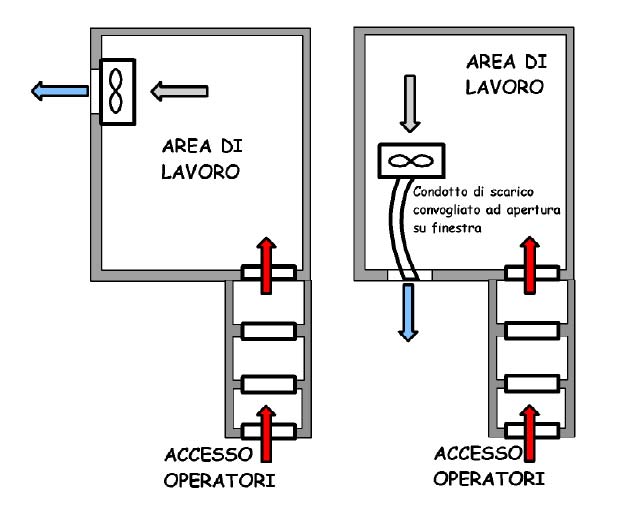 AREA DI LAVORO

ACCESSO OPERATORI

AREA DI LAVORO

Condotto di scarico convogliato ad apertura su finestra

ACCESSO OPERATORI