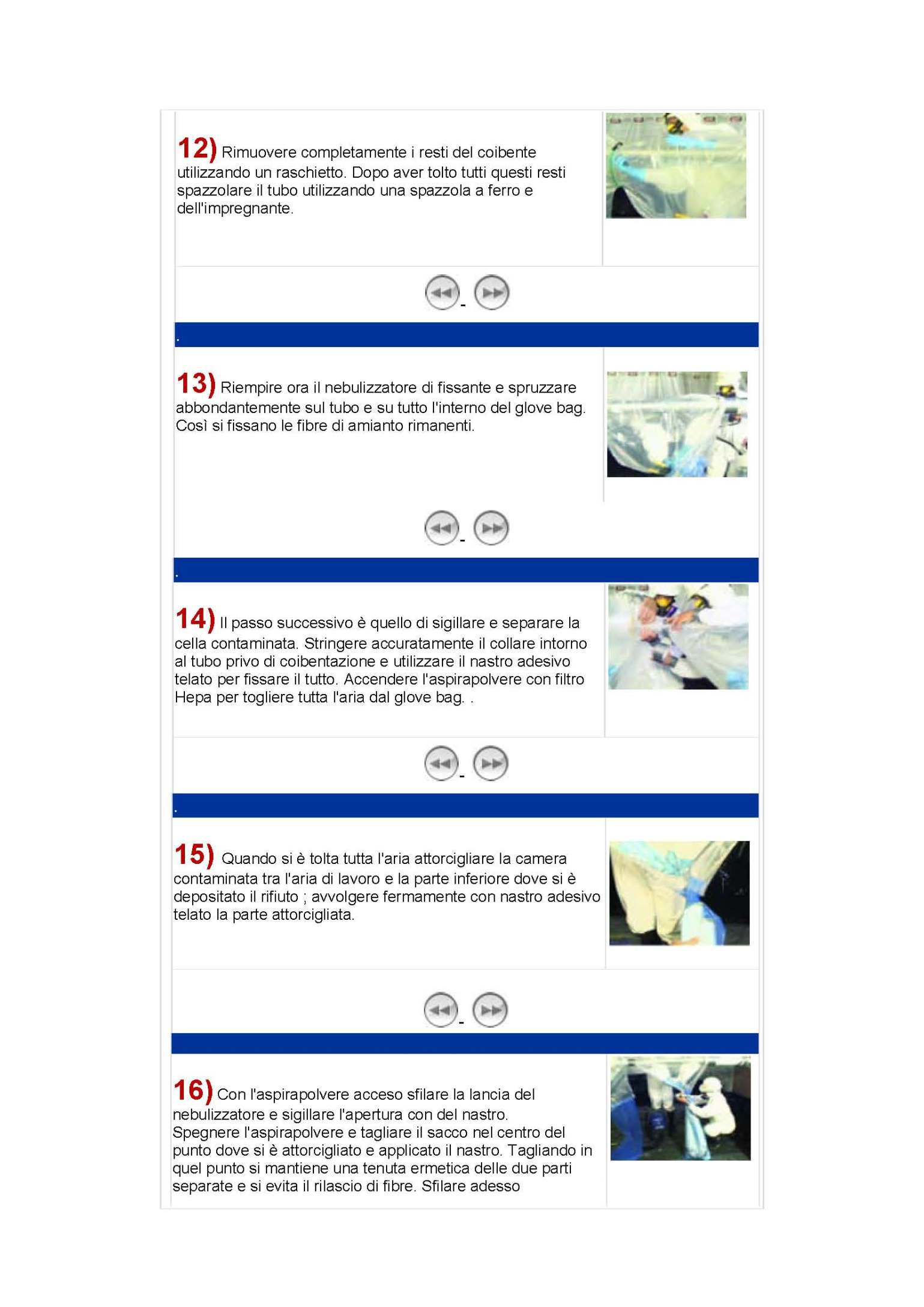 12) Rimuovere completamente i resti del coibente utilizzando un raschietto. Dopo aver tolto tutti questi resti spazzolare il tubo utilizzando una spazzola a ferro e dell'impregnante.

-

.

13) Riempire ora il nebulizzatore di fissante e spruzzare abbondantemente sul tubo e su tutto l'interno del glove bag. Così si fissano le fibre di amianto rimanenti.

-

.

14) Il passo successivo è quello di sigillare e separare la cella contaminata. Stringere accuratamente il collare intorno al tubo privo di coibentazione e utilizzare il nastro adesivo telato per fissare il tutto. Accendere l'aspirapolvere con filtro Hepa per togliere tutta l'aria dal glove bag. .

-

.

15) Quando si è tolta tutta l'aria attorcigliare la camera contaminata tra l'aria di lavoro e la parte inferiore dove si è depositato il rifiuto ; avvolgere fermamente con nastro adesivo telato la parte attorcigliata.

-

16) Con l'aspirapolvere acceso sfilare la lancia del nebulizzatore e sigillare l'apertura con del nastro.
Spegnere l'aspirapolvere e tagliare il sacco nel centro del punto dove si è attorcigliato e applicato il nastro. Tagliando in quel punto si mantiene una tenuta ermetica delle due parti separate e si evita il rilascio di fibre. Sfilare adesso